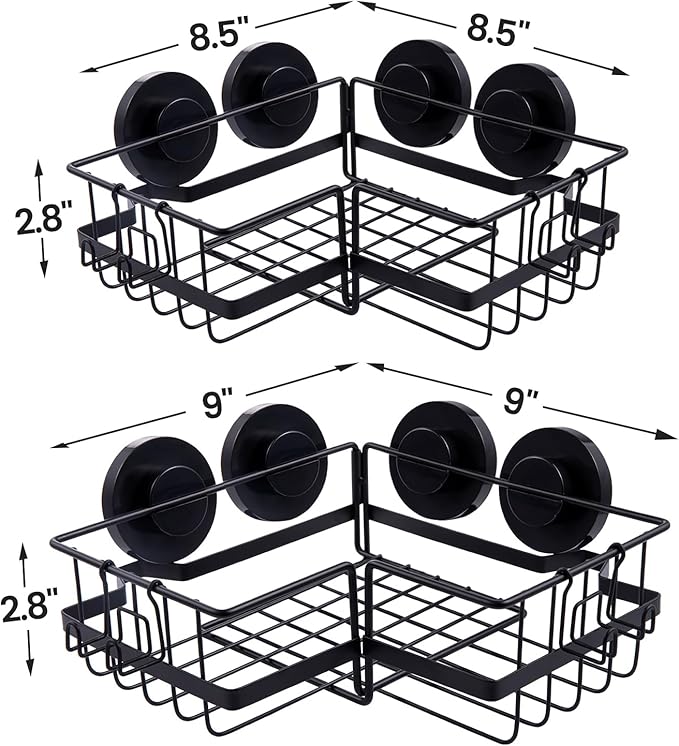 8.5"
8.5"
2.8"
9"
9"
2.8"