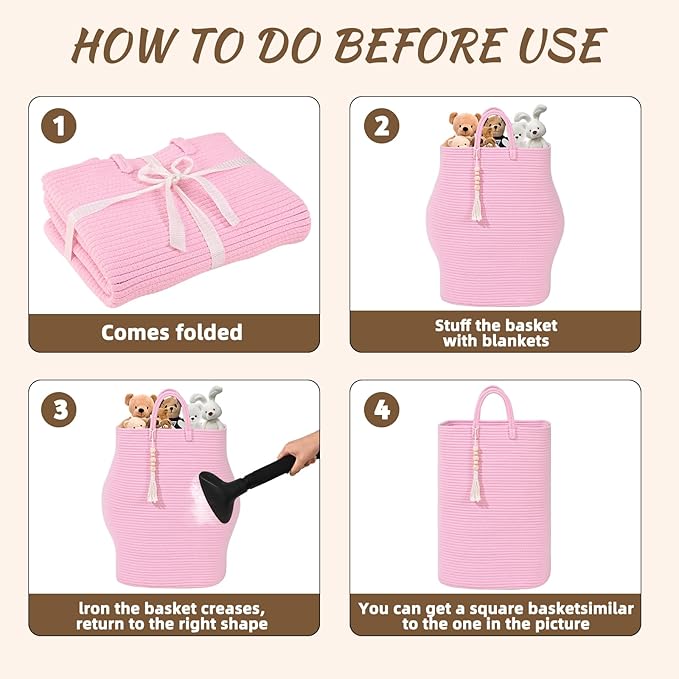 HOW TO DO BEFORE USE

1

Comes folded

2

Stuff the basket with blankets

3

Iron the basket creases, return to the right shape

4

You can get a square basketsimilar to the one in the picture