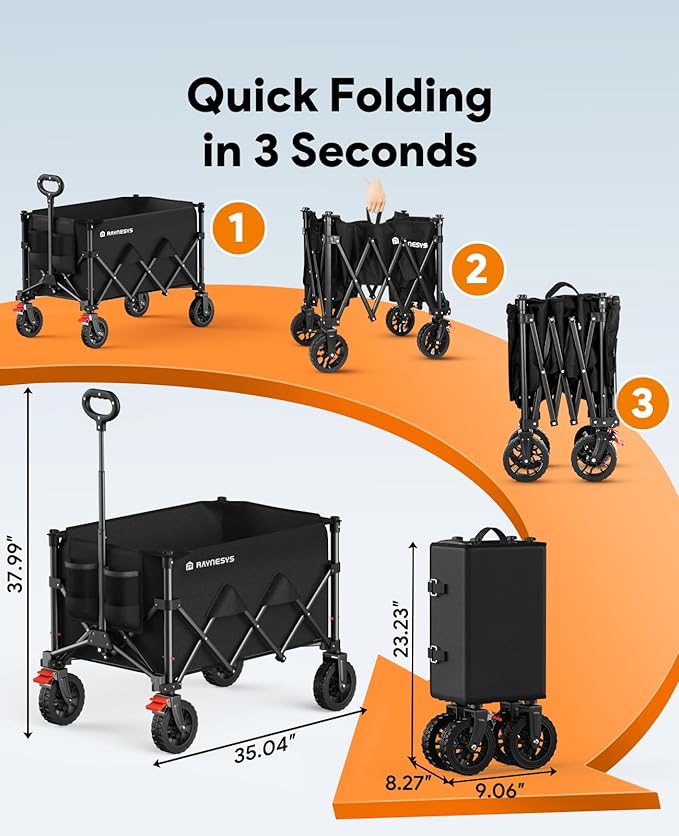 Quick Folding in 3 Seconds

RAYNESYS

1

RAYNESYS

2

3

37.99"

RAYNESYS

35.04"

23.23"

8.27"

9.06"