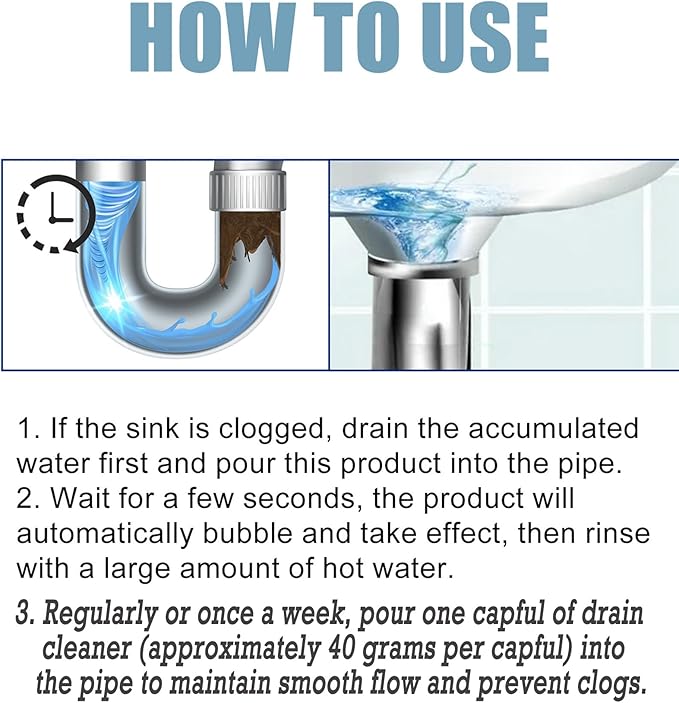 HOW TO USE

1. If the sink is clogged, drain the accumulated water first and pour this product into the pipe.
2. Wait for a few seconds, the product will automatically bubble and take effect, then rinse with a large amount of hot water.
3. Regularly or once a week, pour one capful of drain cleaner (approximately 40 grams per capful) into the pipe to maintain smooth flow and prevent clogs.