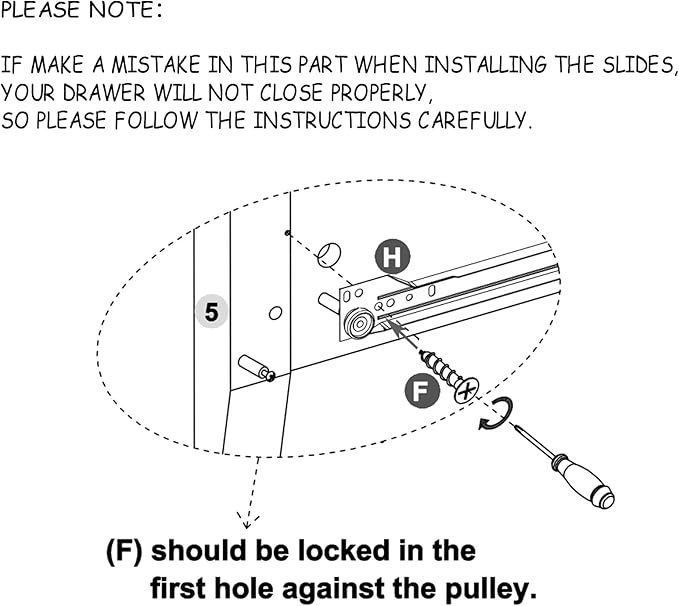 PLEASE NOTE:

IF MAKE A MISTAKE IN THIS PART WHEN INSTALLING THE SLIDES, YOUR DRAWER WILL NOT CLOSE PROPERLY, SO PLEASE FOLLOW THE INSTRUCTIONS CAREFULLY.

H

5

F

(F) should be locked in the first hole against the pulley.