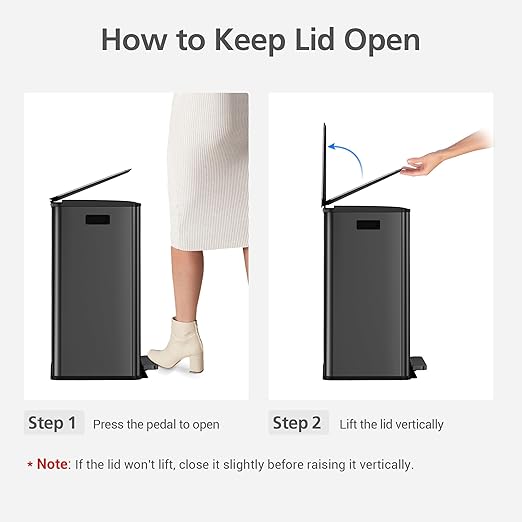 How to Keep Lid Open

Step 1 Press the pedal to open

Step 2 Lift the lid vertically

* Note: If the lid won't lift, close it slightly before raising it vertically.